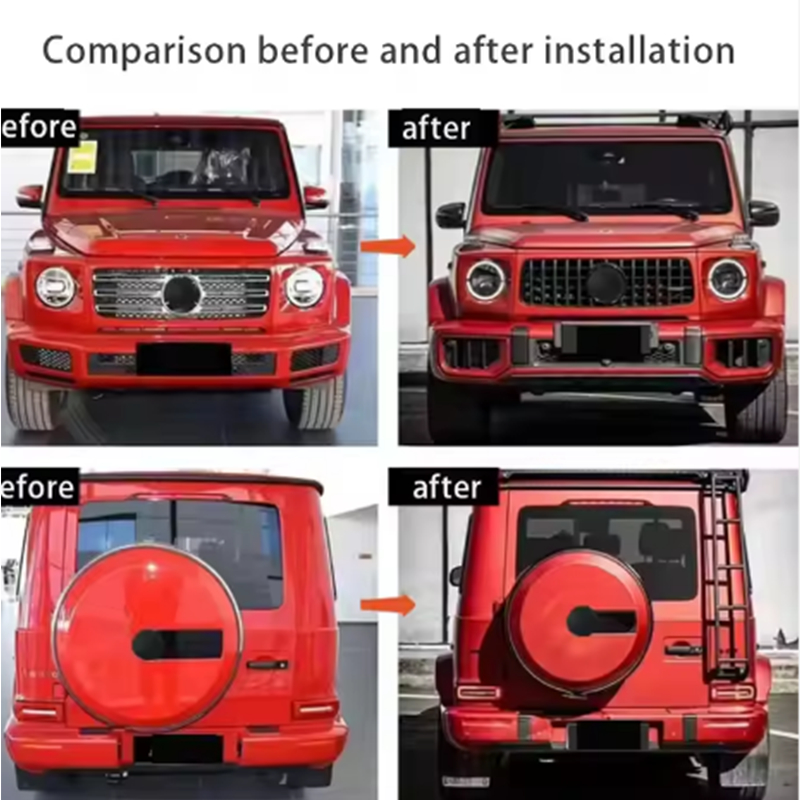 Comparison before and after installation

efore

after

efore

after